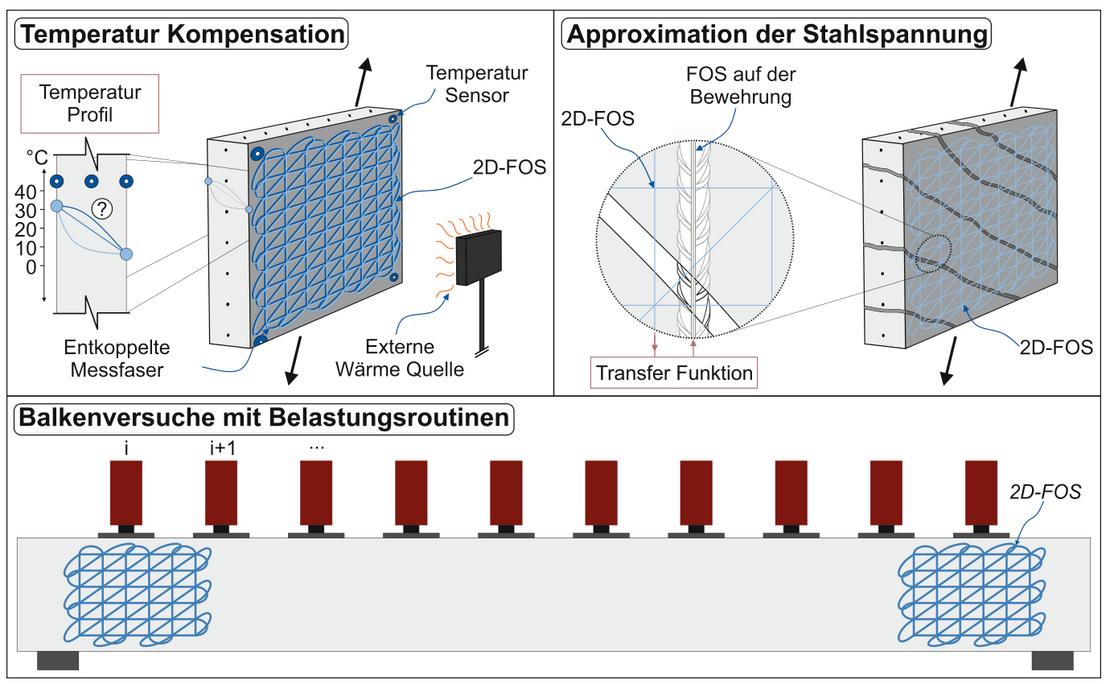 Temperatur Kompensation

Temperatur Profil

°C
40
30
20
10
0

?

Temperatur Sensor

2D-FOS

Entkoppelte Messfaser

Externe Wärme Quelle

Approximation der Stahlspannung

FOS auf der Bewehrung

2D-FOS

Transfer Funktion

2D-FOS

Balkenversuche mit Belastungsroutinen

i
i+1
...

2D-FOS